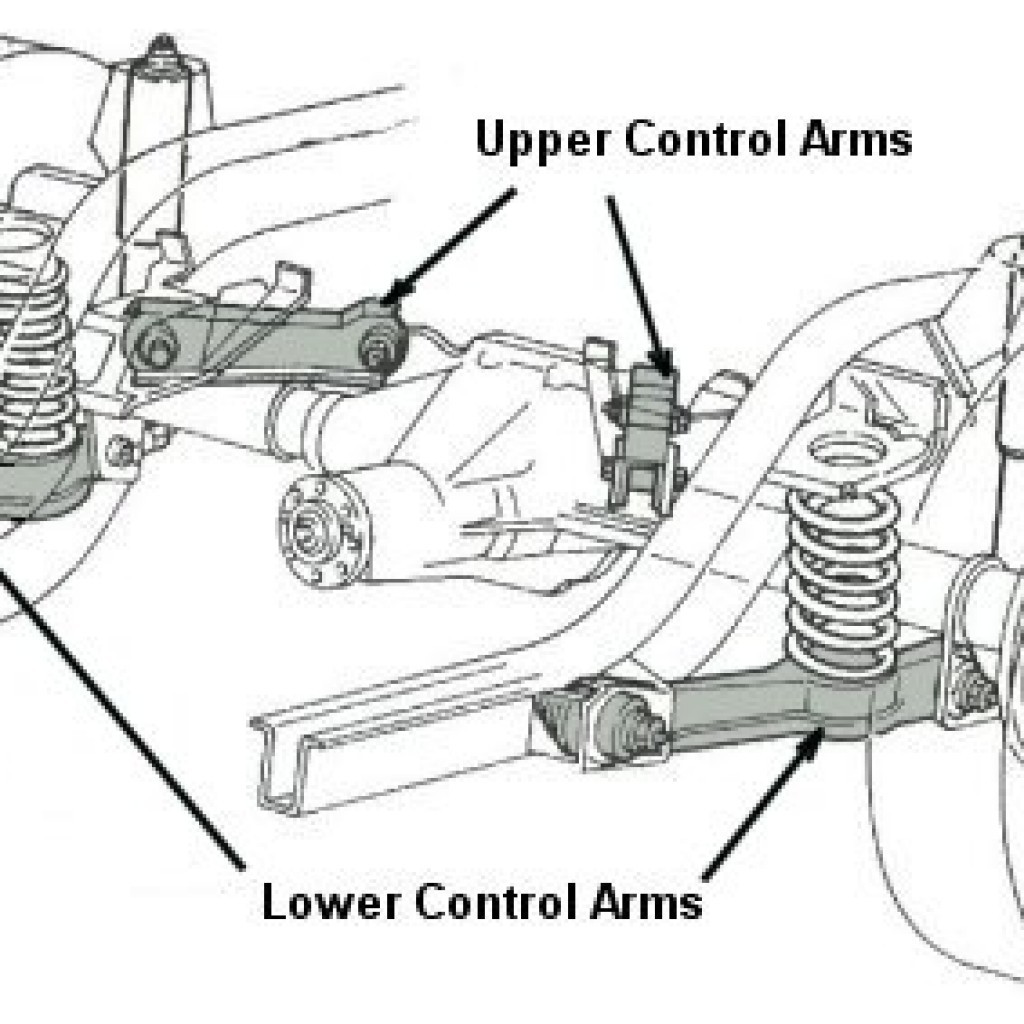 Upper Control Arms

Lower Control Arms