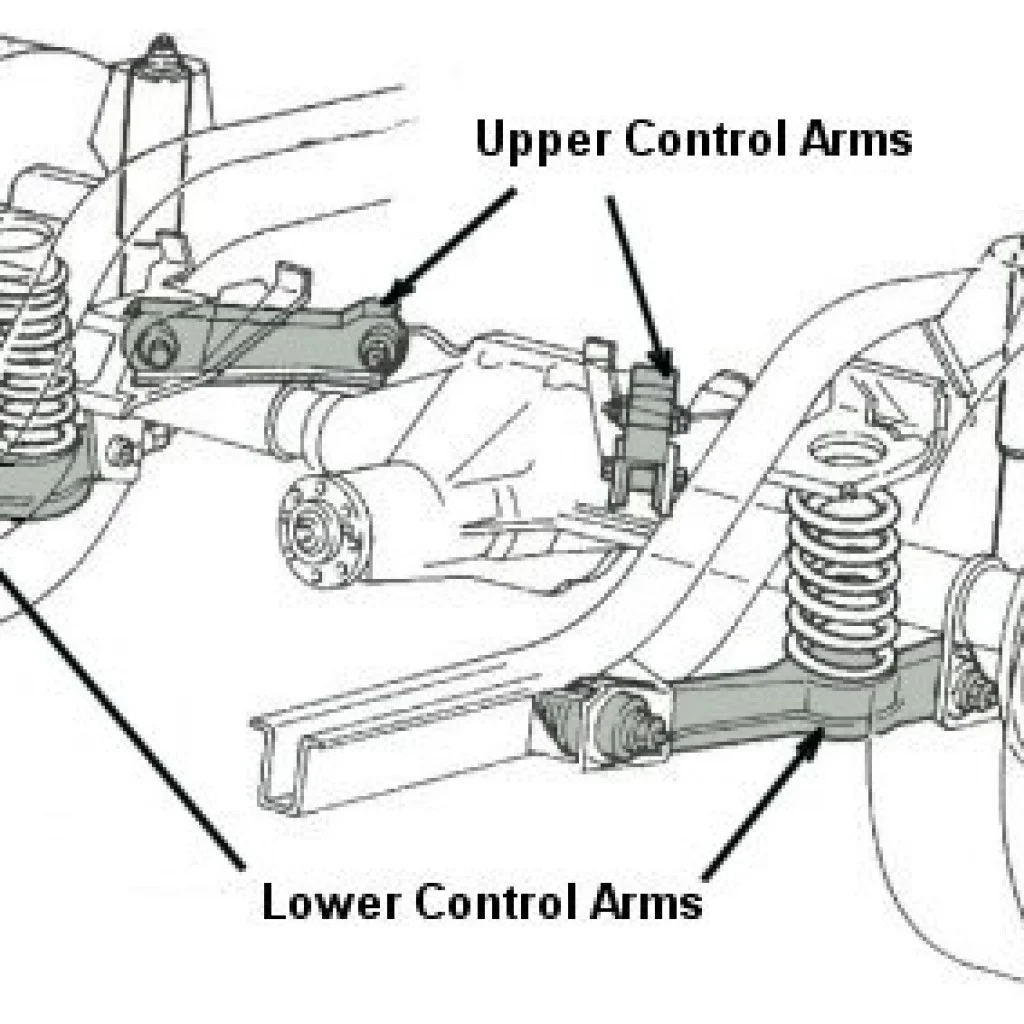 Upper Control Arms

Lower Control Arms